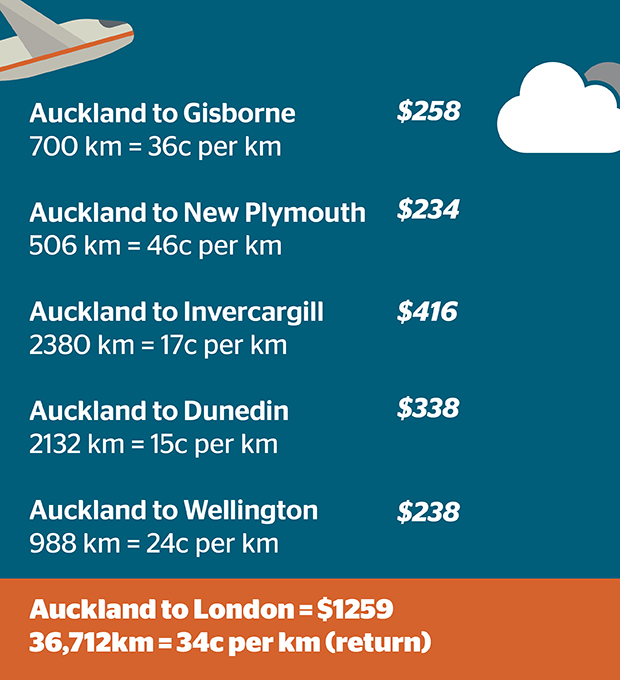 Auckland to Gisborne $258
700 km = 36c per km

Auckland to New Plymouth $234
506 km = 46c per km

Auckland to Invercargill $416
2380 km = 17c per km

Auckland to Dunedin $338
2132 km = 15c per km

Auckland to Wellington $238
988 km = 24c per km

Auckland to London = $1259
36,712km = 34c per km (return)